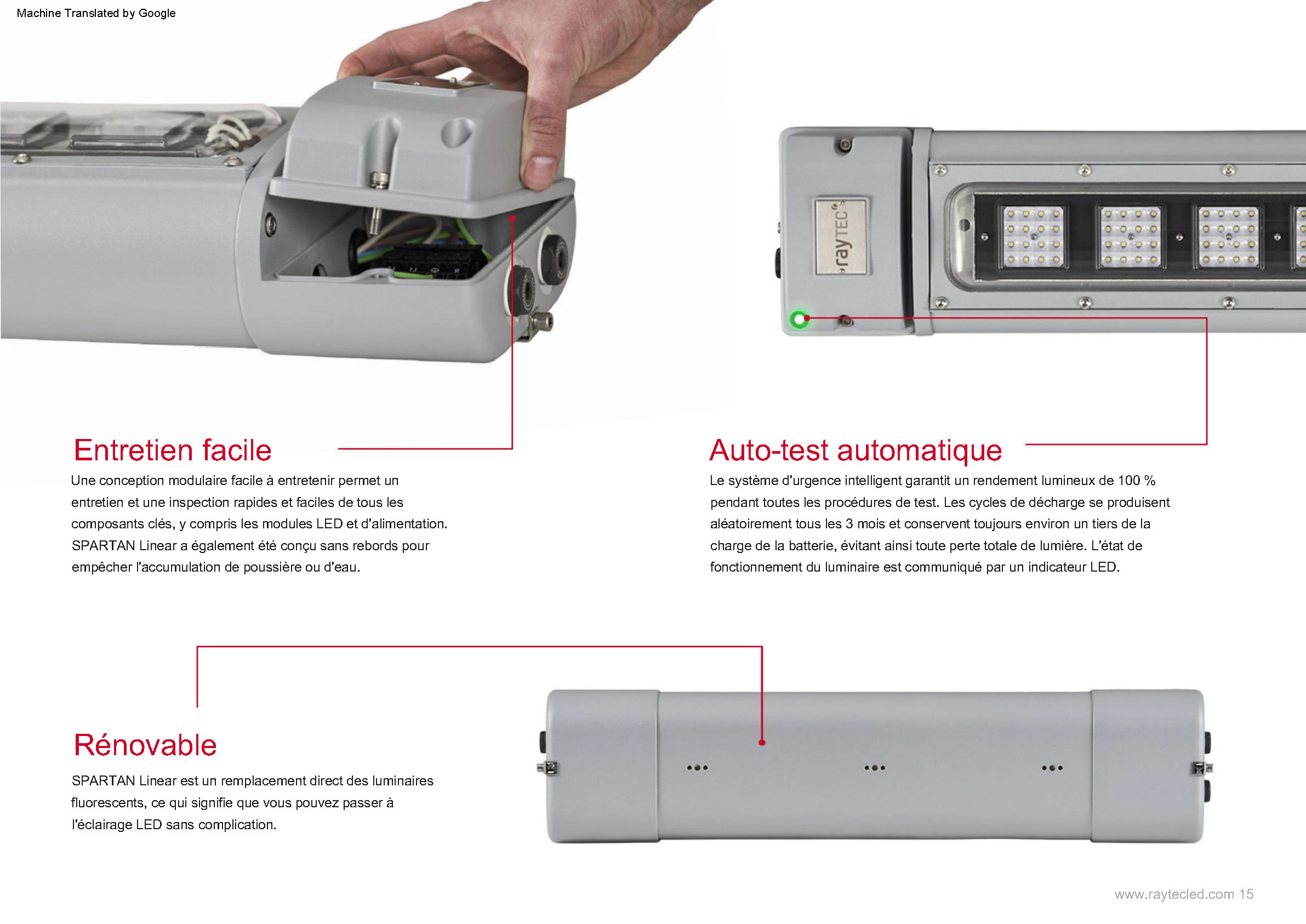 Machine Translated by Google

rayTEC

Entretien facile

Une conception modulaire facile à entretenir permet un entretien et une inspection rapides et faciles de tous les composants clés, y compris les modules LED et d'alimentation. SPARTAN Linear a également été conçu sans rebords pour empêcher l'accumulation de poussière ou d'eau.

Auto-test automatique

Le système d'urgence intelligent garantit un rendement lumineux de 100 % pendant toutes les procédures de test. Les cycles de décharge se produisent aléatoirement tous les 3 mois et conservent toujours environ un tiers de la charge de la batterie, évitant ainsi toute perte totale de lumière. L'état de fonctionnement du luminaire est communiqué par un indicateur LED.

Rénovable

SPARTAN Linear est un remplacement direct des luminaires fluorescents, ce qui signifie que vous pouvez passer à l'éclairage LED sans complication.

www.raytecled.com 15