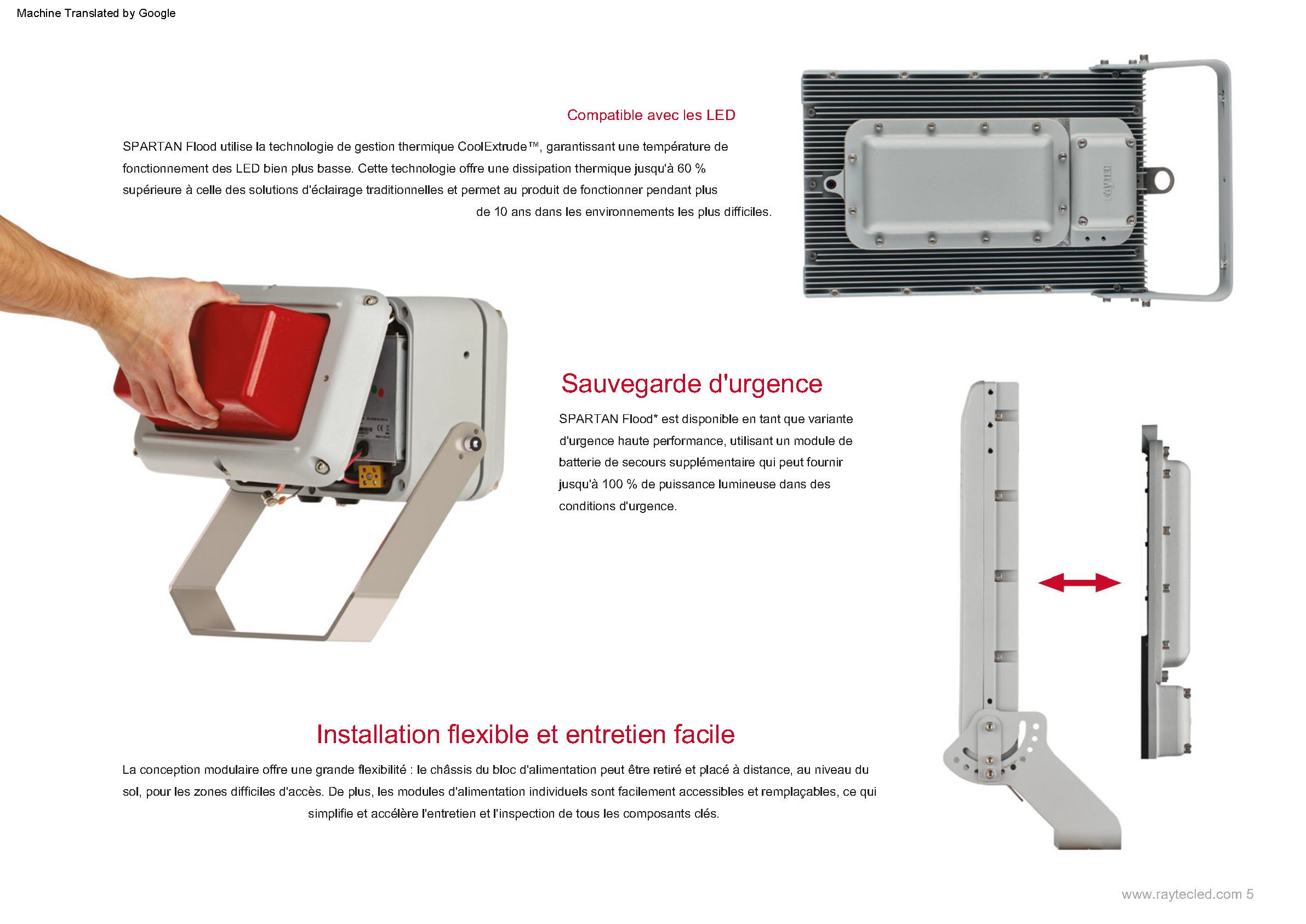 Machine Translated by Google

Compatible avec les LED

SPARTAN Flood utilise la technologie de gestion thermique CoolExtrude™, garantissant une température de fonctionnement des LED bien plus basse. Cette technologie offre une dissipation thermique jusqu'à 60 % supérieure à celle des solutions d'éclairage traditionnelles et permet au produit de fonctionner pendant plus de 10 ans dans les environnements les plus difficiles.

raytec

Sauvegarde d'urgence

SPARTAN Flood* est disponible en tant que variante d'urgence haute performance, utilisant un module de batterie de secours supplémentaire qui peut fournir jusqu'à 100 % de puissance lumineuse dans des conditions d'urgence.

Installation flexible et entretien facile

La conception modulaire offre une grande flexibilité : le châssis du bloc d'alimentation peut être retiré et placé à distance, au niveau du sol, pour les zones difficiles d'accès. De plus, les modules d'alimentation individuels sont facilement accessibles et remplaçables, ce qui simplifie et accélère l'entretien et l'inspection de tous les composants clés.

www.raytecled.com 5