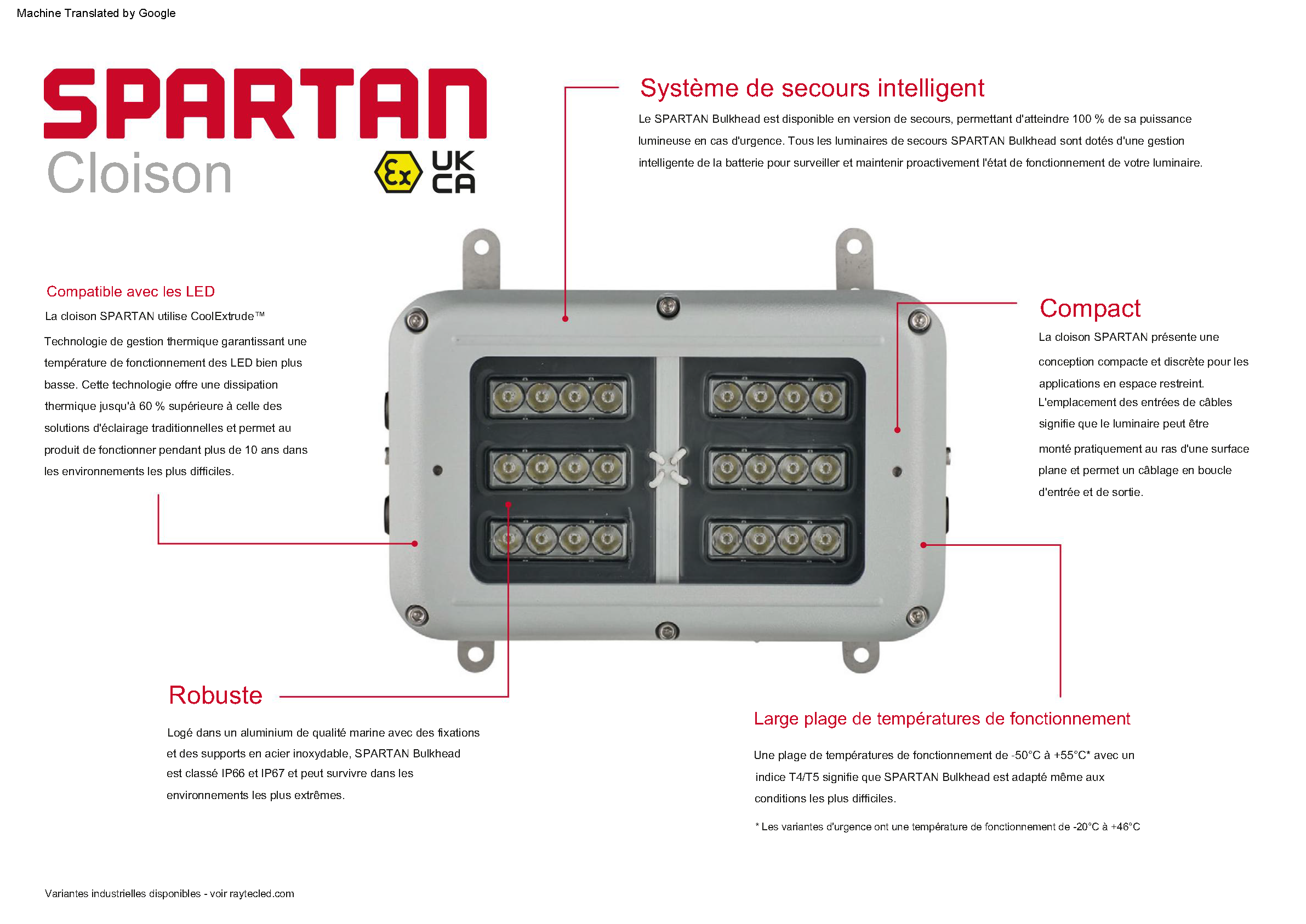 Machine Translated by Google

SPARTAN
Cloison

Ex UK CA

Système de secours intelligent

Le SPARTAN Bulkhead est disponible en version de secours, permettant d'atteindre 100 % de sa puissance lumineuse en cas d'urgence. Tous les luminaires de secours SPARTAN Bulkhead sont dotés d'une gestion intelligente de la batterie pour surveiller et maintenir proactivement l'état de fonctionnement de votre luminaire.

Compatible avec les LED

La cloison SPARTAN utilise CoolExtrude™

Technologie de gestion thermique garantissant une température de fonctionnement des LED bien plus basse. Cette technologie offre une dissipation thermique jusqu'à 60 % supérieure à celle des solutions d'éclairage traditionnelles et permet au produit de fonctionner pendant plus de 10 ans dans les environnements les plus difficiles.

Compact

La cloison SPARTAN présente une conception compacte et discrète pour les applications en espace restreint. L'emplacement des entrées de câbles signifie que le luminaire peut être monté pratiquement au ras d'une surface plane et permet un câblage en boucle d'entrée et de sortie.

Robuste

Logé dans un aluminium de qualité marine avec des fixations et des supports en acier inoxydable, SPARTAN Bulkhead est classé IP66 et IP67 et peut survivre dans les environnements les plus extrêmes.

Large plage de températures de fonctionnement

Une plage de températures de fonctionnement de -50°C à +55°C* avec un indice T4/T5 signifie que SPARTAN Bulkhead est adapté même aux conditions les plus difficiles.

* Les variantes d'urgence ont une température de fonctionnement de -20°C à +46°C

Variantes industrielles disponibles - voir raytecled.com