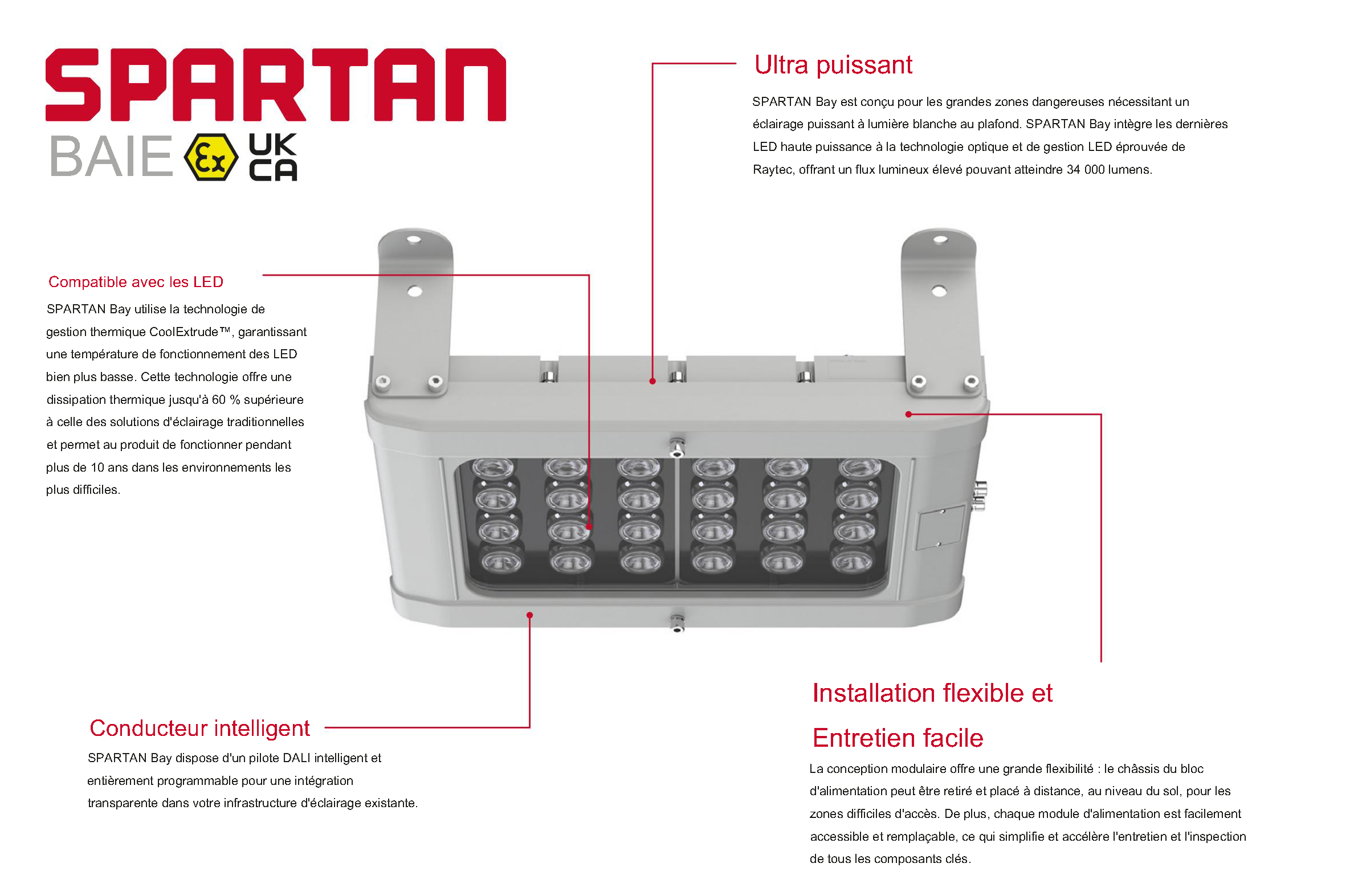 SPARTAN
BAIE Ex UK CA

Ultra puissant
SPARTAN Bay est conçu pour les grandes zones dangereuses nécessitant un éclairage puissant à lumière blanche au plafond. SPARTAN Bay intègre les dernières LED haute puissance à la technologie optique et de gestion LED éprouvée de Raytec, offrant un flux lumineux élevé pouvant atteindre 34 000 lumens.

Compatible avec les LED
SPARTAN Bay utilise la technologie de gestion thermique CoolExtrude™, garantissant une température de fonctionnement des LED bien plus basse. Cette technologie offre une dissipation thermique jusqu'à 60 % supérieure à celle des solutions d'éclairage traditionnelles et permet au produit de fonctionner pendant plus de 10 ans dans les environnements les plus difficiles.

Conducteur intelligent
SPARTAN Bay dispose d'un pilote DALI intelligent et entièrement programmable pour une intégration transparente dans votre infrastructure d'éclairage existante.

Installation flexible et Entretien facile
La conception modulaire offre une grande flexibilité : le châssis du bloc d'alimentation peut être retiré et placé à distance, au niveau du sol, pour les zones difficiles d'accès. De plus, chaque module d'alimentation est facilement accessible et remplaçable, ce qui simplifie et accélère l'entretien et l'inspection de tous les composants clés.